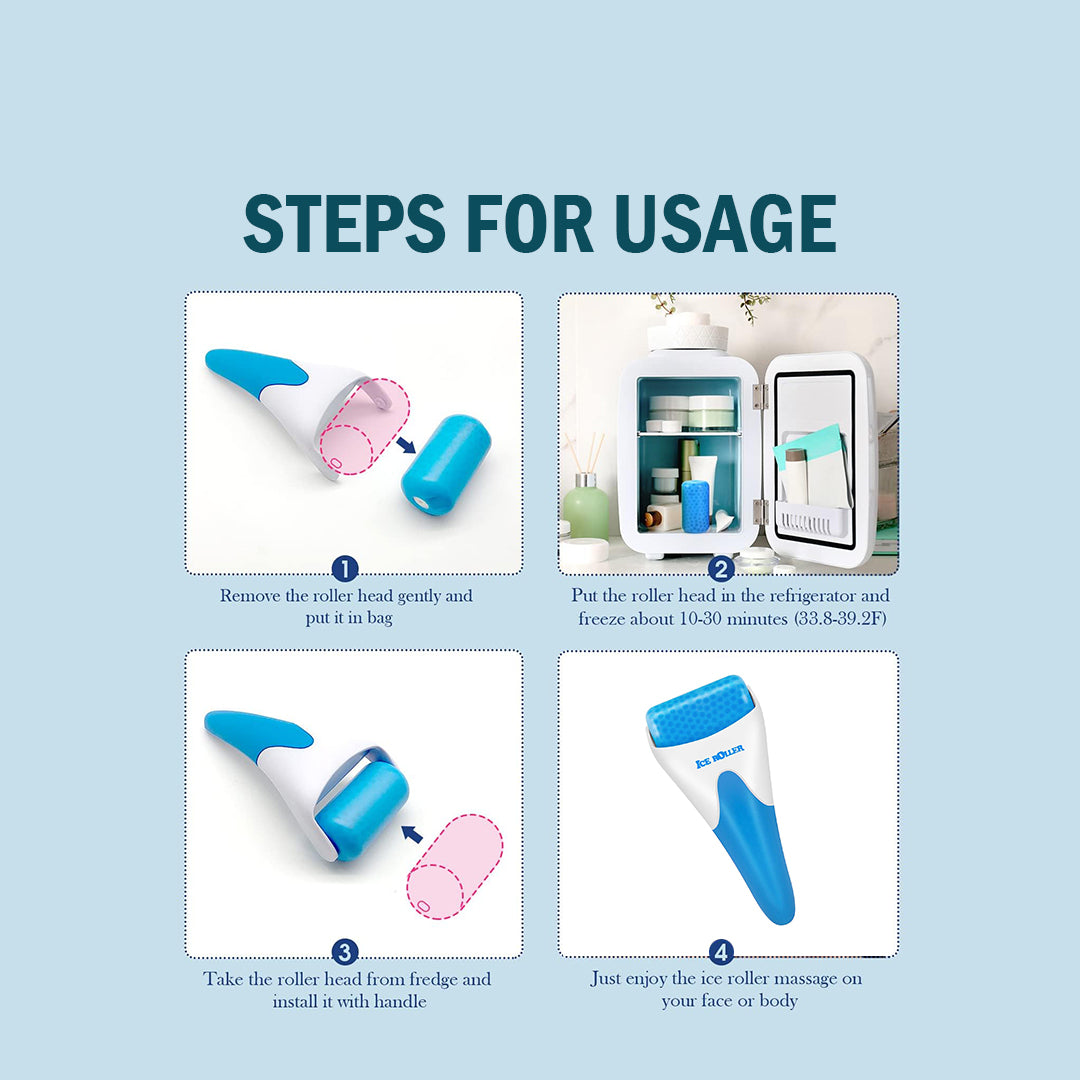 STEPS FOR USAGE

1
Remove the roller head gently and put it in bag

2
Put the roller head in the refrigerator and freeze about 10-30 minutes (33.8-39.2F)

3
Take the roller head from fredge and install it with handle

ICE ROLLER

4
Just enjoy the ice roller massage on your face or body