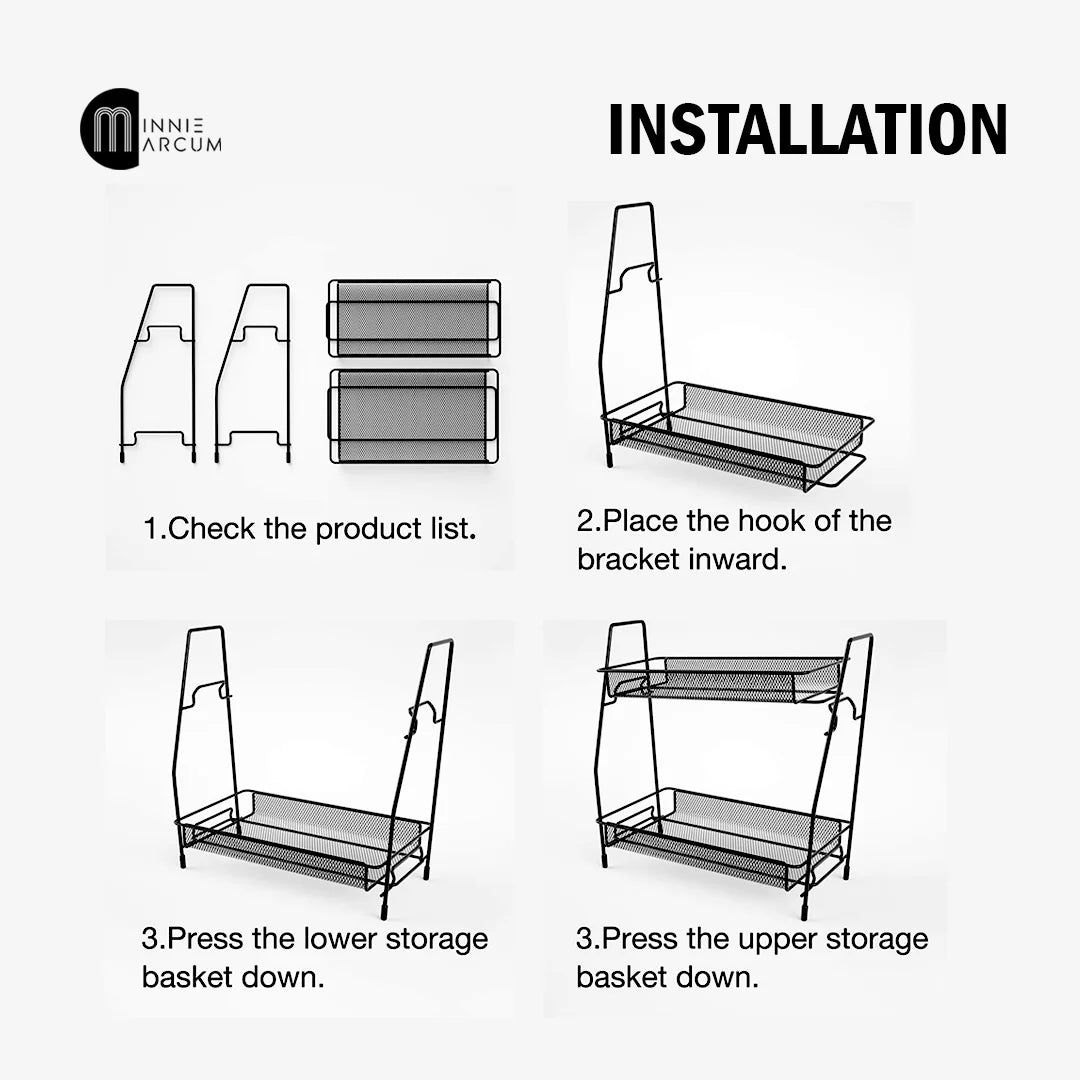 MINNIE MARCUM

INSTALLATION

1.Check the product list.

2.Place the hook of the bracket inward.

3.Press the lower storage basket down.

3.Press the upper storage basket down.