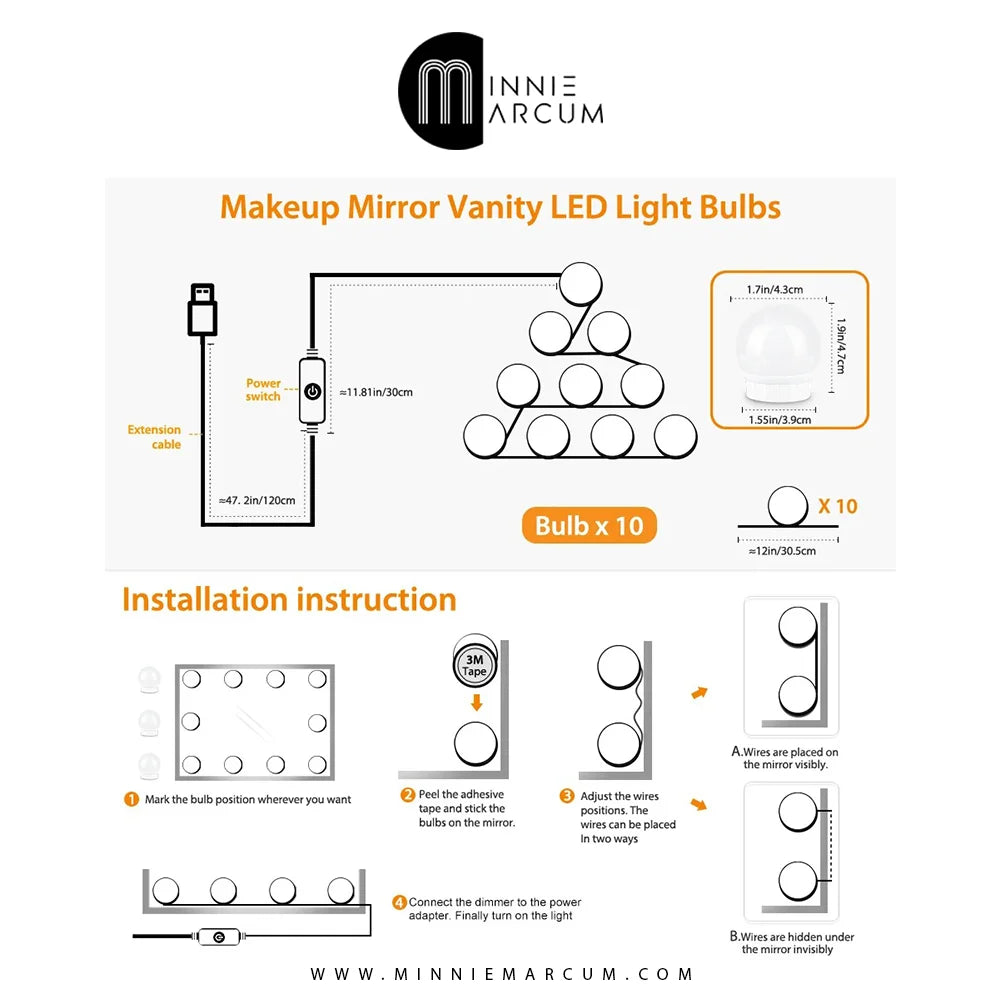 MINNIE MARCUM

Makeup Mirror Vanity LED Light Bulbs

Power switch

Extension cable

≈11.81in/30cm

≈47. 2in/120cm

1.7in/4.3cm

1.9in/4.7cm

1.55in/3.9cm

Bulb x 10

X 10

≈12in/30.5cm

Installation instruction

3M Tape

1 Mark the bulb position wherever you want

2 Peel the adhesive tape and stick the bulbs on the mirror.

3 Adjust the wires positions. The wires can be placed In two ways

A.Wires are placed on the mirror visibly.

B.Wires are hidden under the mirror invisibly

4 Connect the dimmer to the power adapter. Finally turn on the light

WWW.MINNIEMARCUM.COM